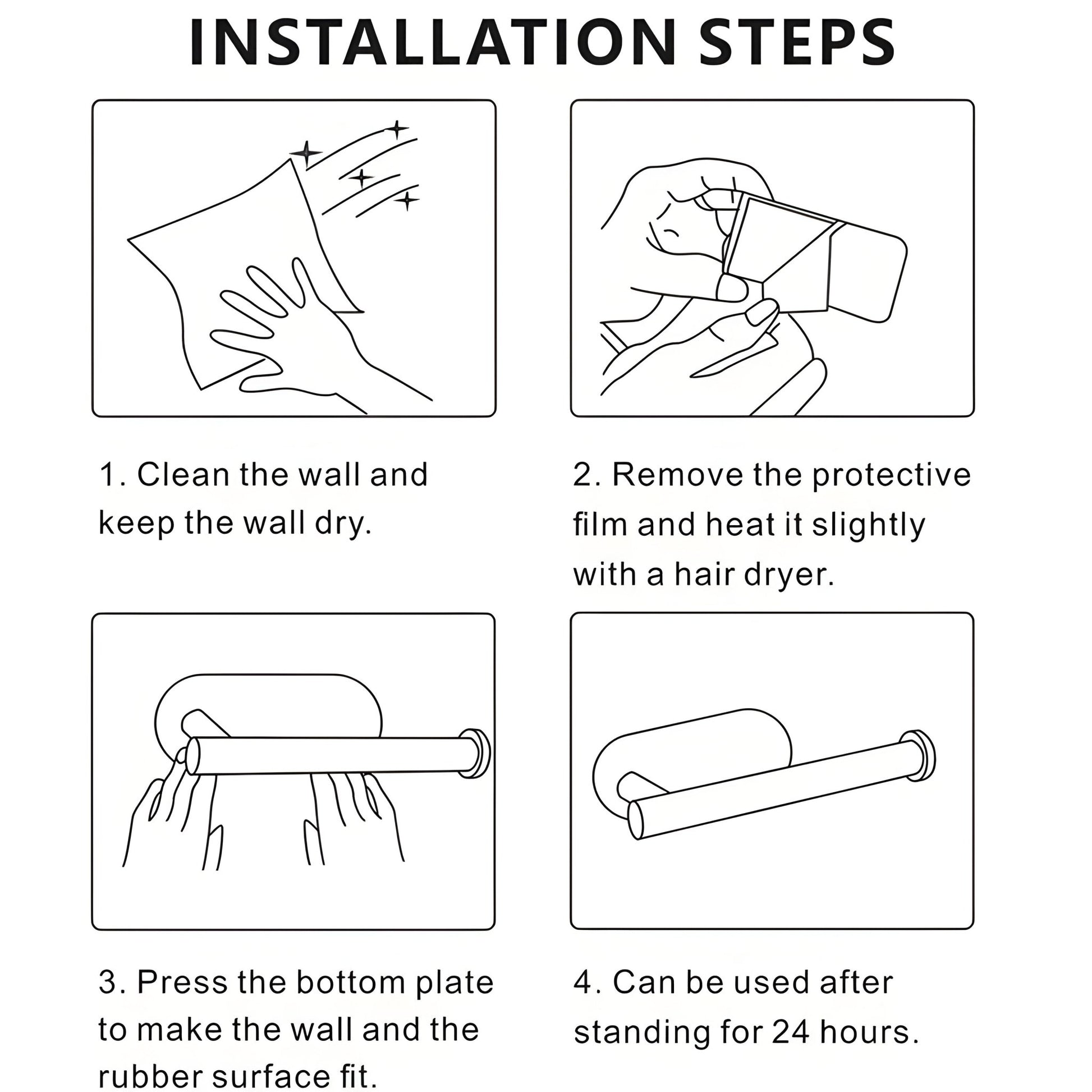 INSTALLATION STEPS

1. Clean the wall and keep the wall dry.

2. Remove the protective film and heat it slightly with a hair dryer.

3. Press the bottom plate to make the wall and the rubber surface fit.

4. Can be used after standing for 24 hours.