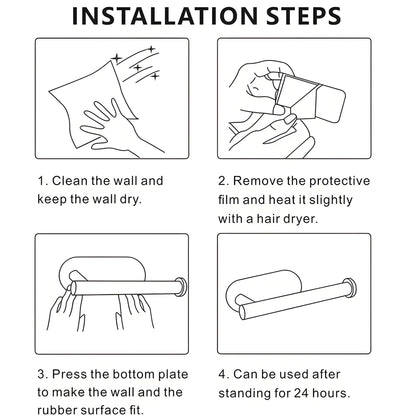 INSTALLATION STEPS

1. Clean the wall and keep the wall dry.

2. Remove the protective film and heat it slightly with a hair dryer.

3. Press the bottom plate to make the wall and the rubber surface fit.

4. Can be used after standing for 24 hours.