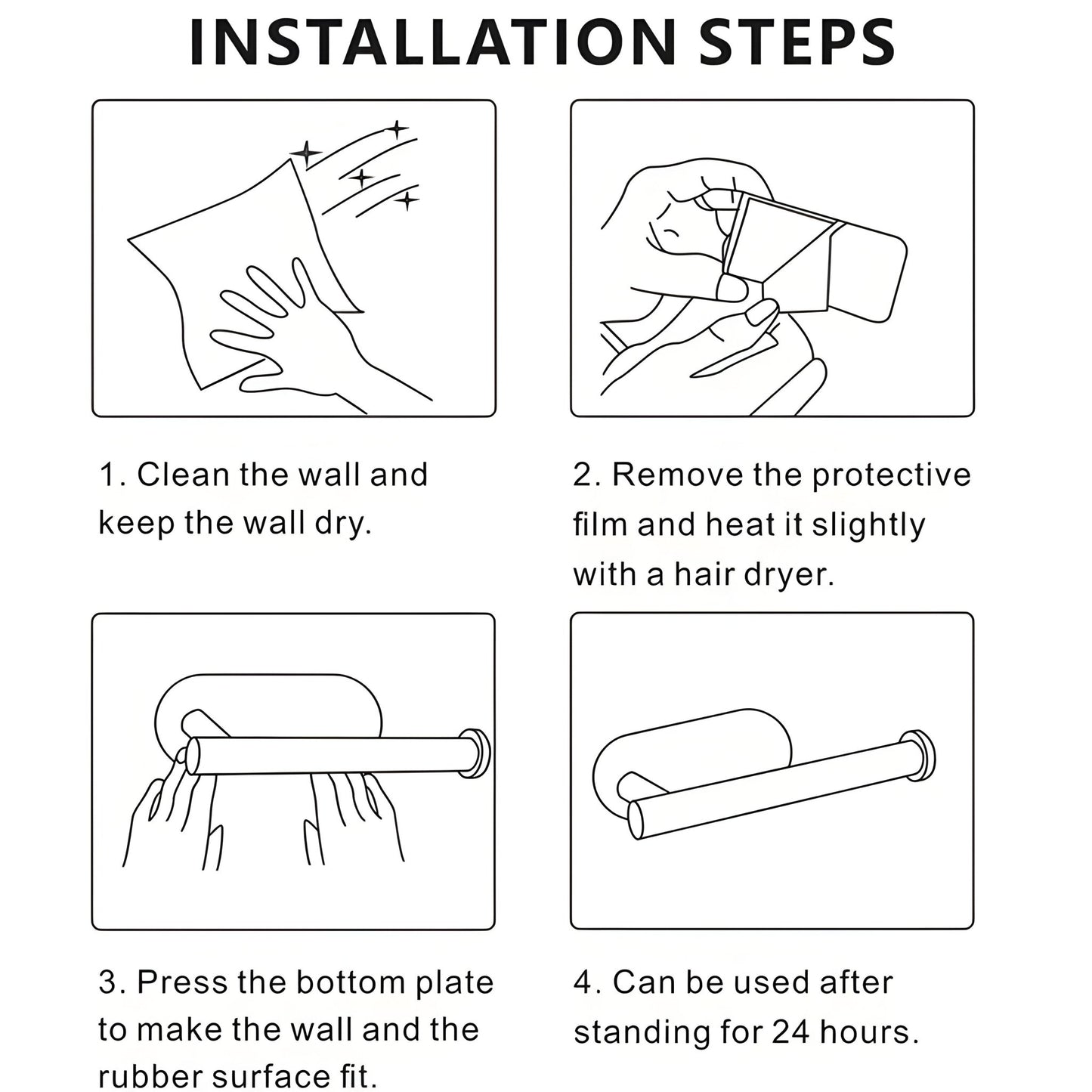 INSTALLATION STEPS

1. Clean the wall and keep the wall dry.

2. Remove the protective film and heat it slightly with a hair dryer.

3. Press the bottom plate to make the wall and the rubber surface fit.

4. Can be used after standing for 24 hours.