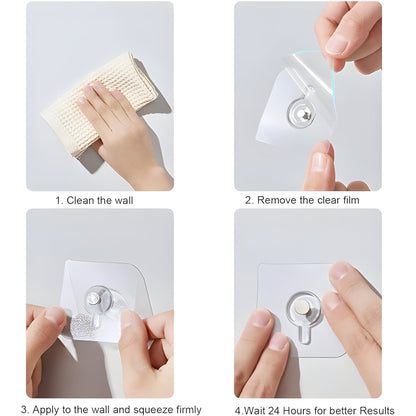 1. Clean the wall

2. Remove the clear film

3. Apply to the wall and squeeze firmly

4.Wait 24 Hours for better Results